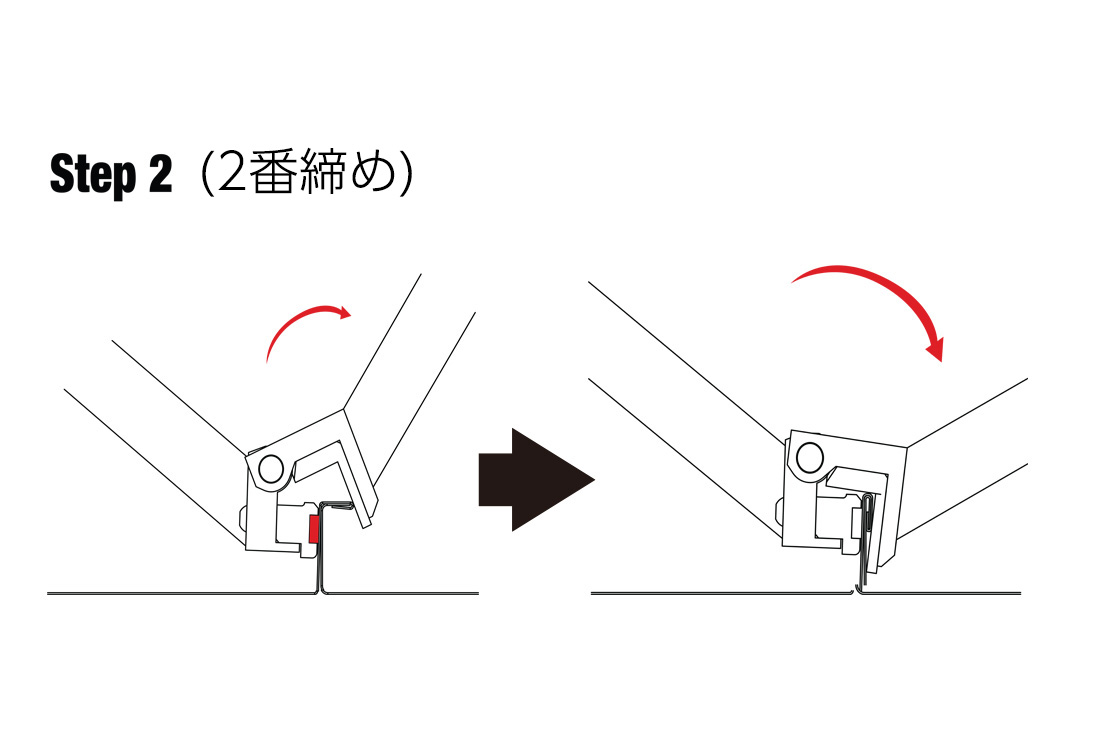 Step 2（2番締め）